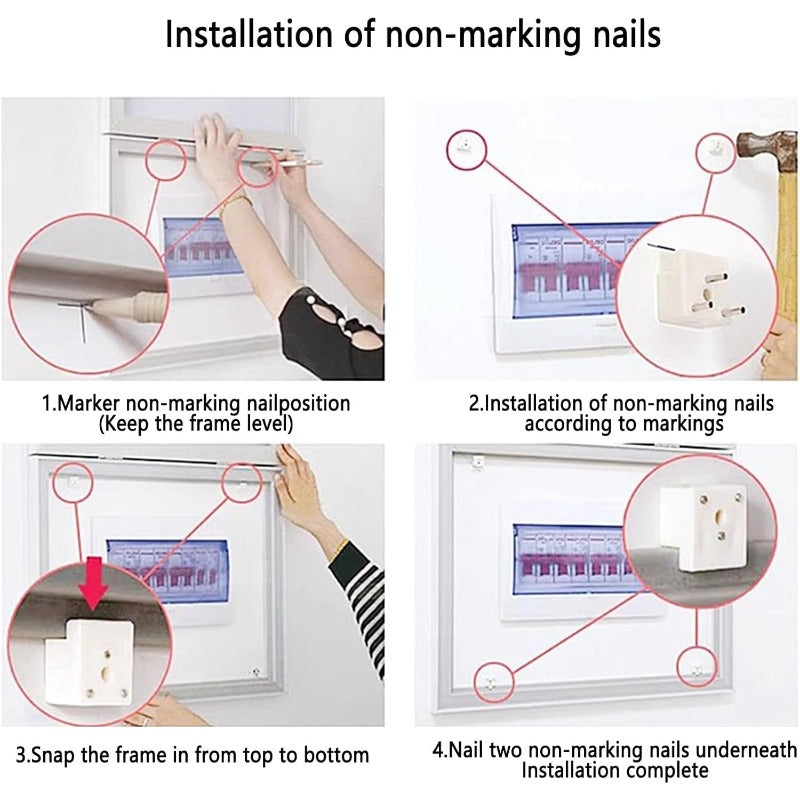 Installation of non-marking nails

1.Marker non-marking nailposition
(Keep the frame level)

2.Installation of non-marking nails according to markings

3.Snap the frame in from top to bottom

4.Nail two non-marking nails underneath
Installation complete